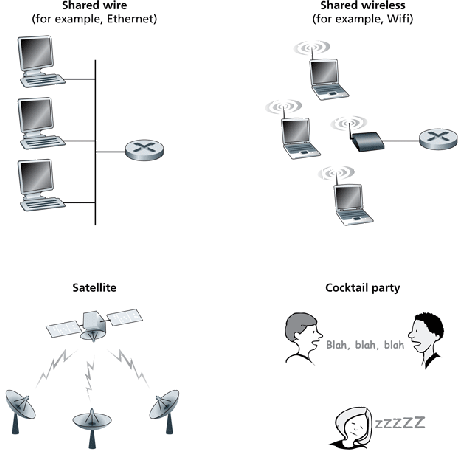 Shared wire
(for example, Ethernet)

Shared wireless
(for example, Wifi)

Satellite

Cocktail party

Blah, blah, blah

zzzzZ