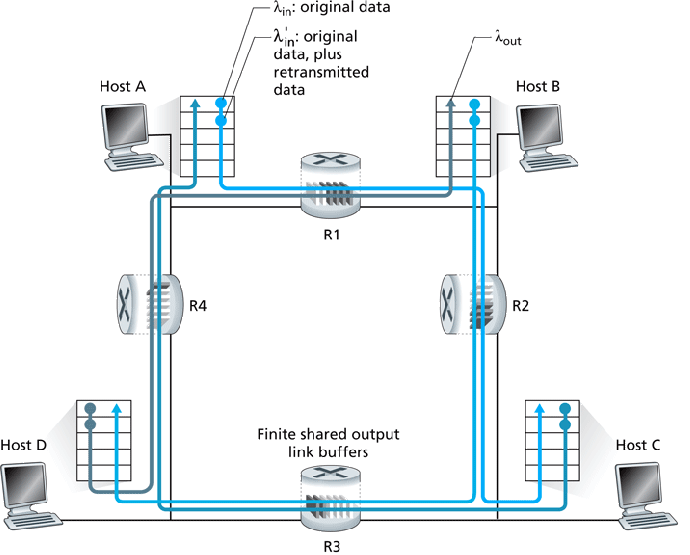 $\lambda_{in}$: original data

$\lambda'_{in}$: original data, plus retransmitted data

$\lambda_{out}$

Host A

Host B

R1

R4

R2

Finite shared output link buffers

Host D

Host C

R3